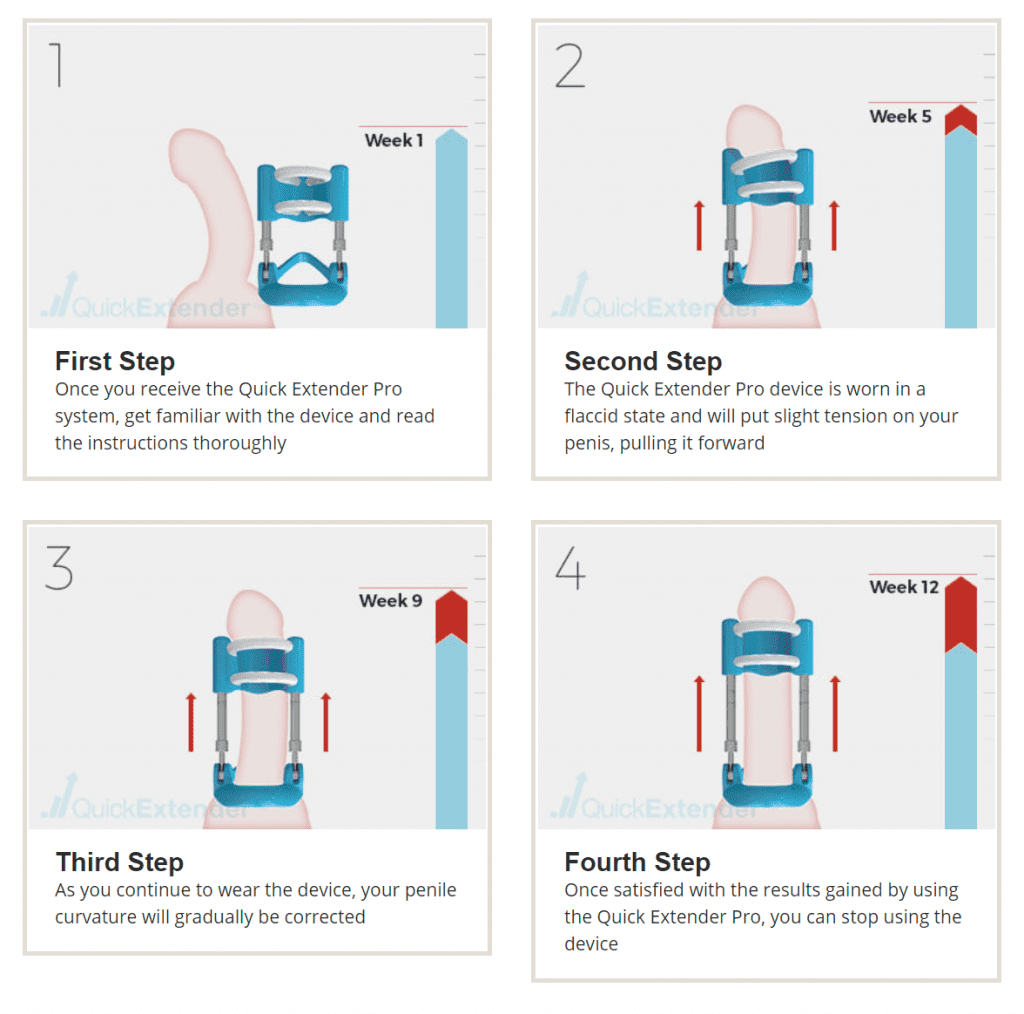 1

Week 1

QuickExtender

First Step
Once you receive the Quick Extender Pro system, get familiar with the device and read the instructions thoroughly

2

Week 5

QuickExtender

Second Step
The Quick Extender Pro device is worn in a flaccid state and will put slight tension on your penis, pulling it forward

3

Week 9

QuickExtender

Third Step
As you continue to wear the device, your penile curvature will gradually be corrected

4

Week 12

QuickExtender

Fourth Step
Once satisfied with the results gained by using the Quick Extender Pro, you can stop using the device