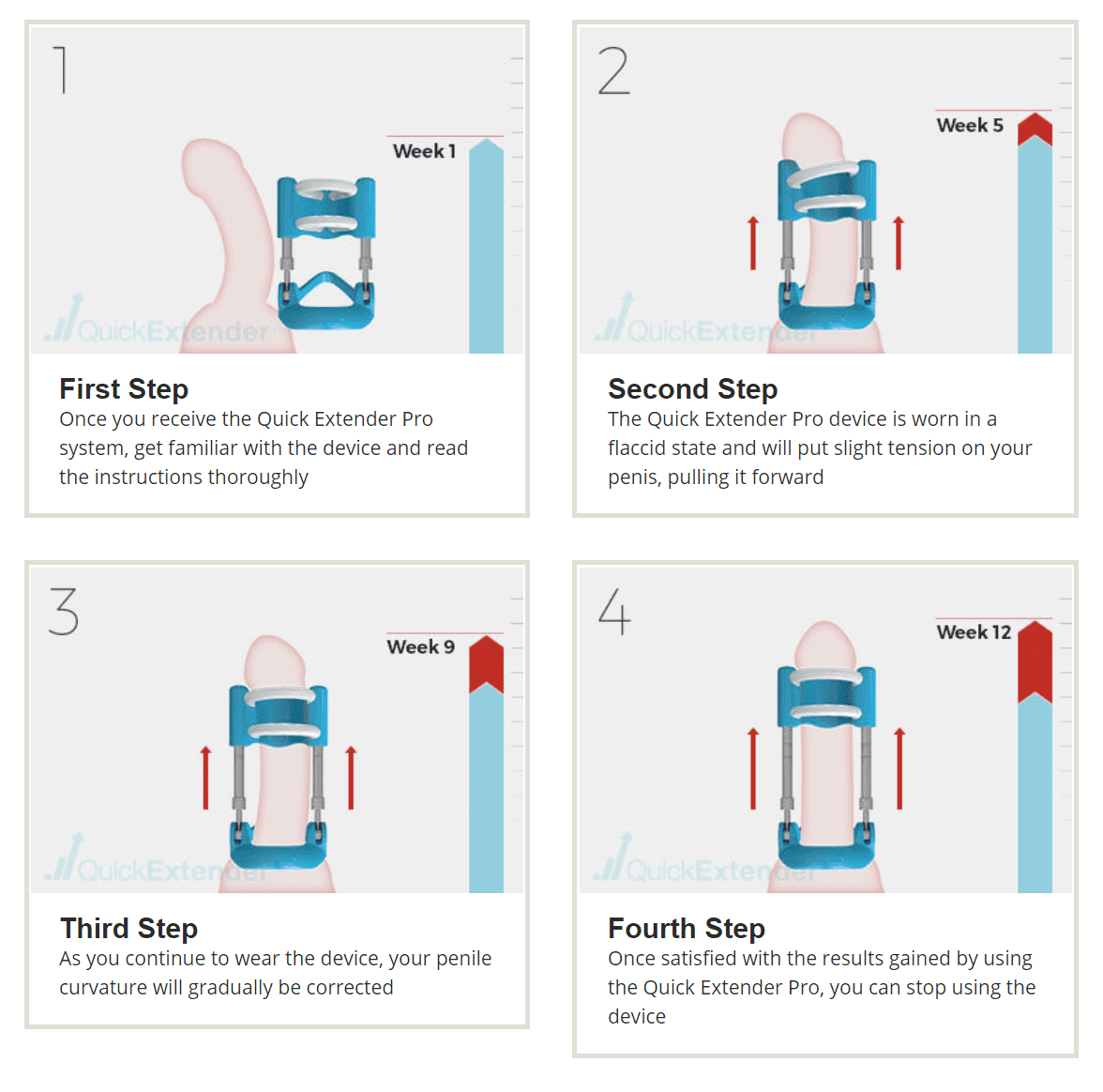 1

Week 1

QuickExtender

First Step
Once you receive the Quick Extender Pro system, get familiar with the device and read the instructions thoroughly

2

Week 5

QuickExtender

Second Step
The Quick Extender Pro device is worn in a flaccid state and will put slight tension on your penis, pulling it forward

3

Week 9

QuickExtender

Third Step
As you continue to wear the device, your penile curvature will gradually be corrected

4

Week 12

QuickExtender

Fourth Step
Once satisfied with the results gained by using the Quick Extender Pro, you can stop using the device